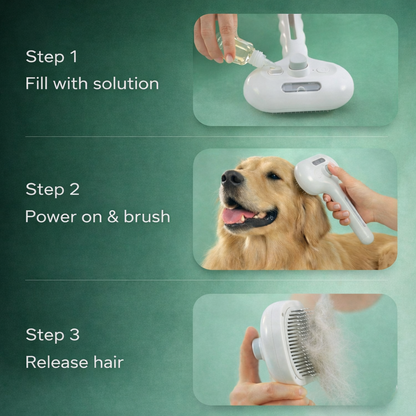 Step 1
Fill with solution

Step 2
Power on & brush

Step 3
Release hair